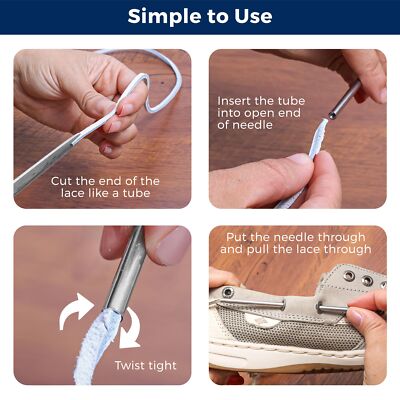 Simple to Use

Cut the end of the lace like a tube

Insert the tube into open end of needle

Twist tight

Put the needle through and pull the lace through