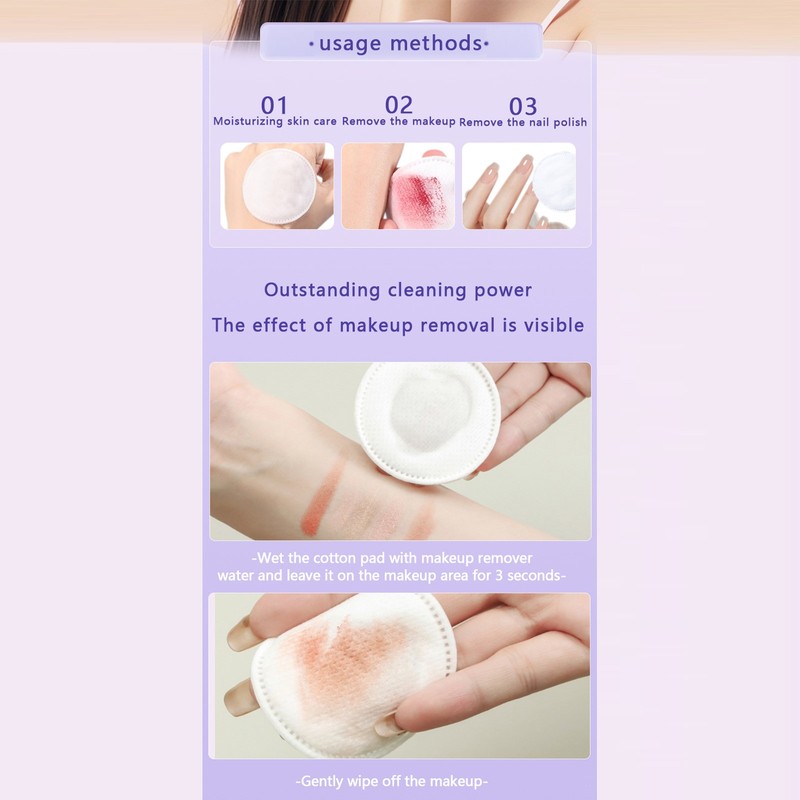 ·usage methods·

01
Moisturizing skin care

02
Remove the makeup

03
Remove the nail polish

Outstanding cleaning power

The effect of makeup removal is visible

-Wet the cotton pad with makeup remover water and leave it on the makeup area for 3 seconds-

-Gently wipe off the makeup-