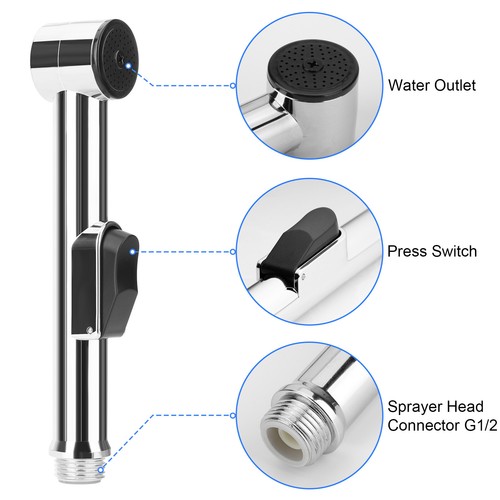 Water Outlet

Press Switch

Sprayer Head Connector G1/2