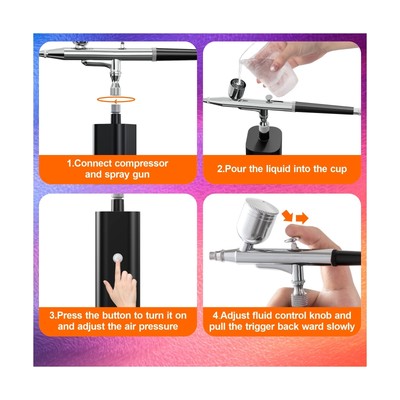 1.Connect compressor and spray gun

2.Pour the liquid into the cup

3.Press the button to turn it on and adjust the air pressure

4.Adjust fluid control knob and pull the trigger back ward slowly