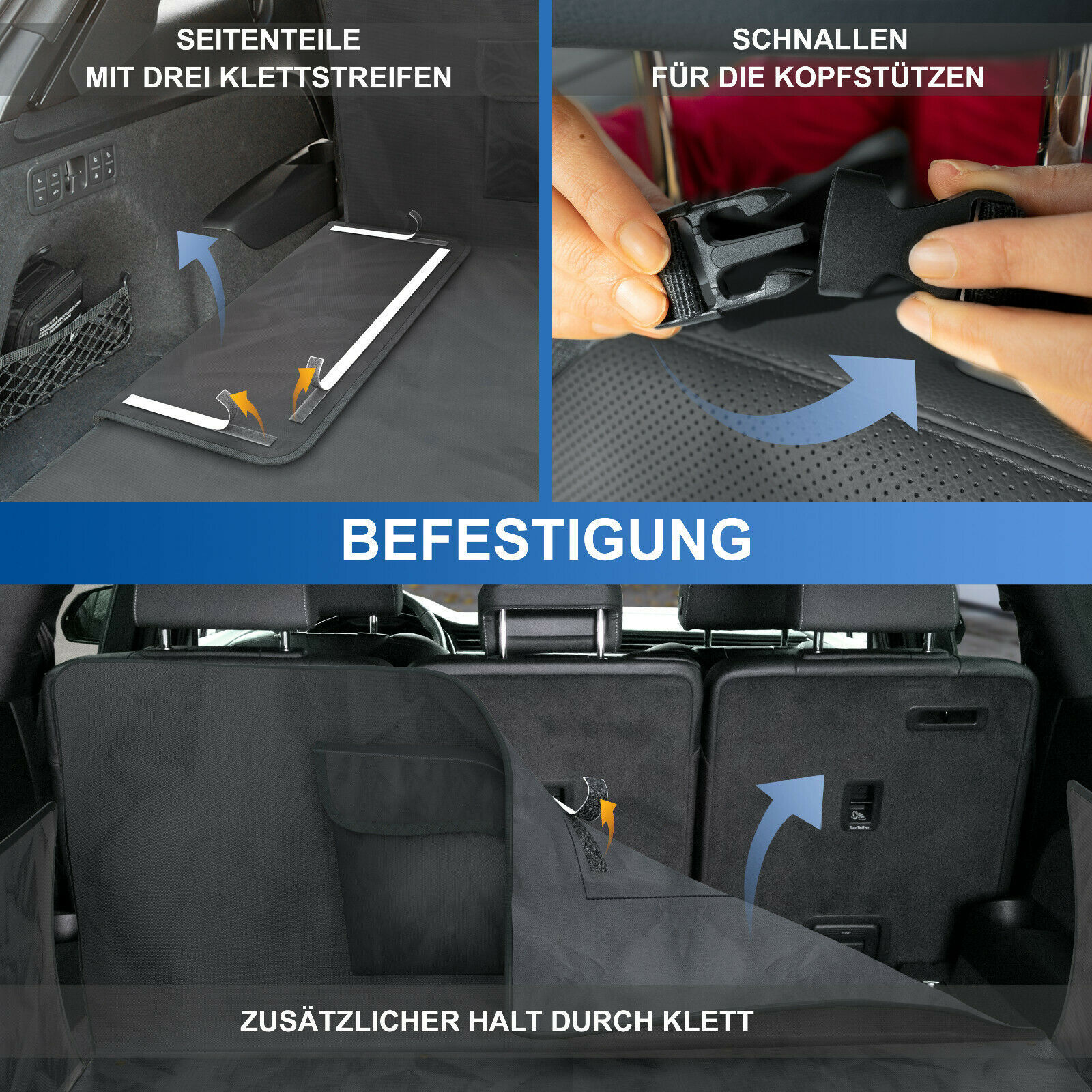 SEITENTEILE
MIT DREI KLETTSTREIFEN

SCHNALLEN
FÜR DIE KOPFSTÜTZEN

BEFESTIGUNG

Top Tether

PUSH

ZUSÄTZLICHER HALT DURCH KLETT