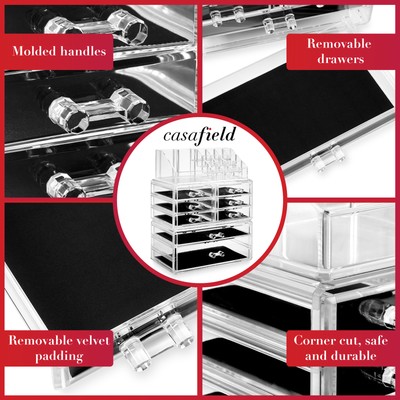 Molded handles

Removable drawers

casafield

Removable velvet padding

Corner cut, safe and durable