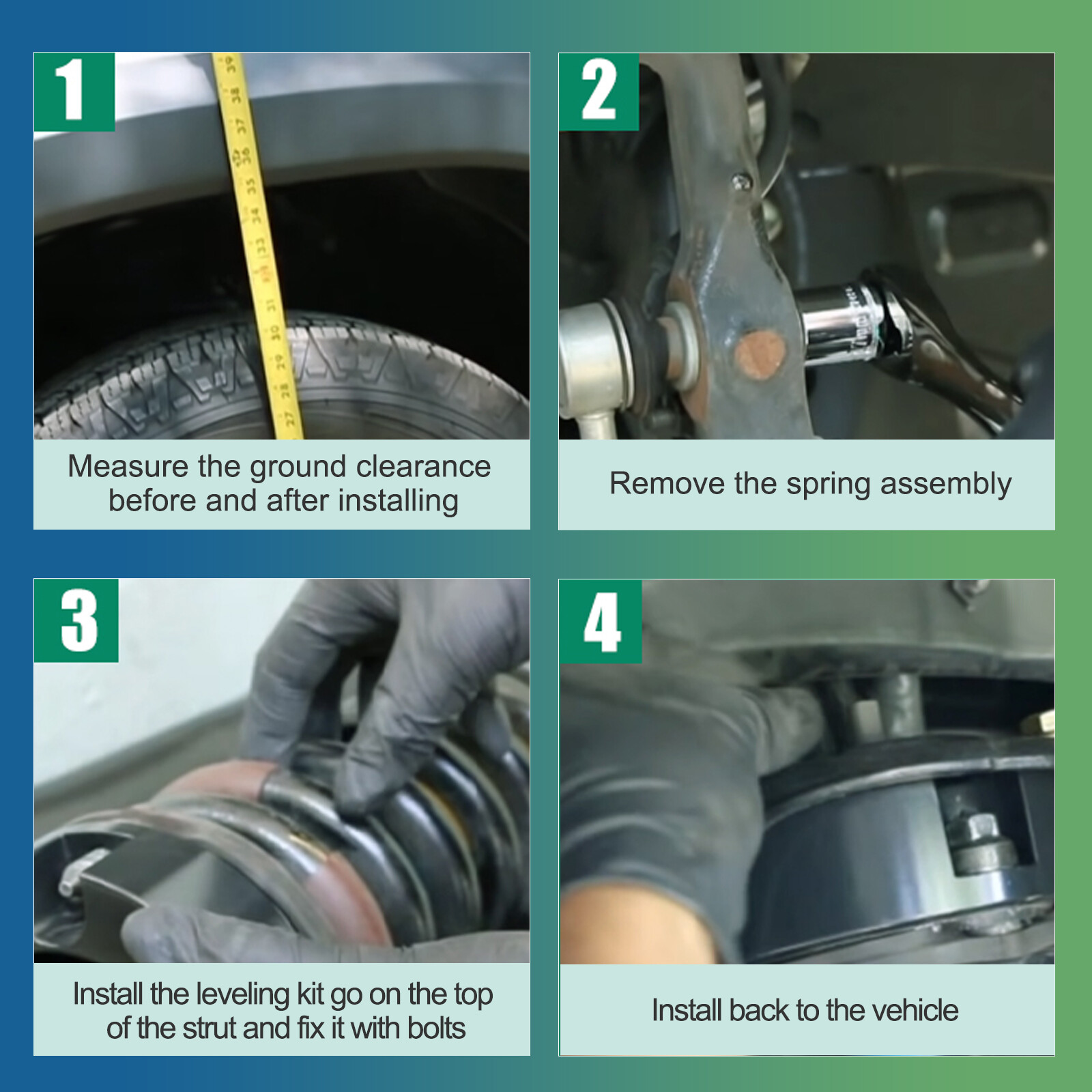 1

39 38 37 36 35 34 33 32 31 30 29 28 27

Measure the ground clearance before and after installing

2

Remove the spring assembly

3

Install the leveling kit go on the top of the strut and fix it with bolts

4

Install back to the vehicle