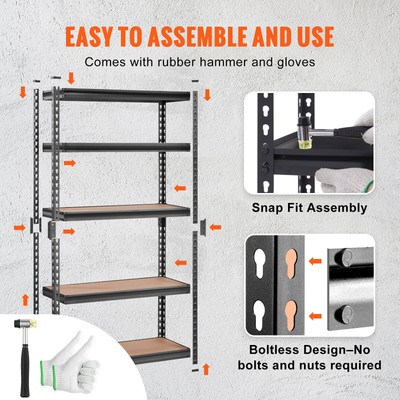 EASY TO ASSEMBLE AND USE

Comes with rubber hammer and gloves

Snap Fit Assembly

Boltless Design–No bolts and nuts required