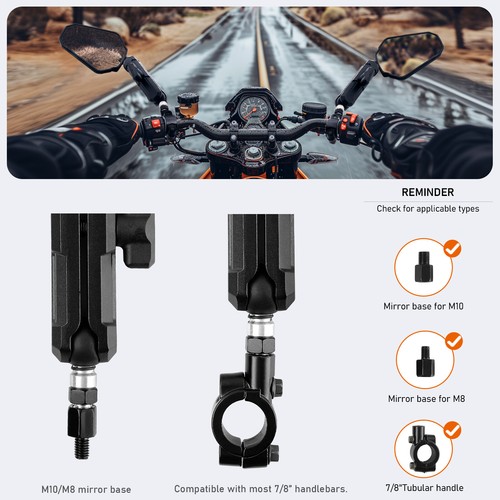 REMINDER

Check for applicable types

Mirror base for M10

Mirror base for M8

7/8"Tubular handle

M10/M8 mirror base

Compatible with most 7/8" handlebars.