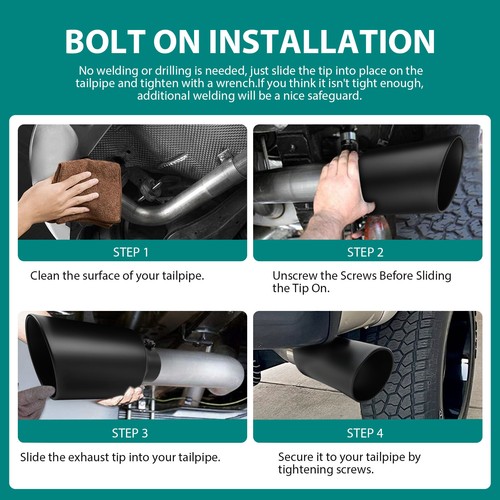 BOLT ON INSTALLATION

No welding or drilling is needed, just slide the tip into place on the tailpipe and tighten with a wrench.If you think it isn't tight enough, additional welding will be a nice safeguard.

STEP 1

Clean the surface of your tailpipe.

STEP 2

Unscrew the Screws Before Sliding the Tip On.

STEP 3

Slide the exhaust tip into your tailpipe.

STEP 4

Secure it to your tailpipe by tightening screws.