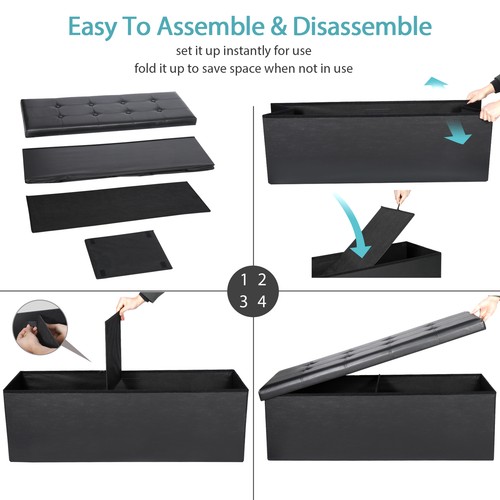 Easy To Assemble & Disassemble

set it up instantly for use

fold it up to save space when not in use

1 2
3 4