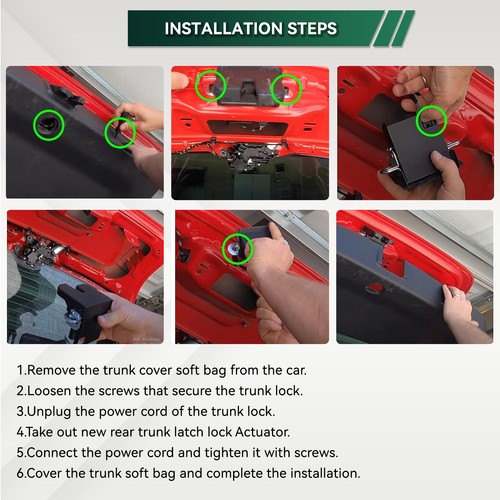 INSTALLATION STEPS

1.Remove the trunk cover soft bag from the car.
2.Loosen the screws that secure the trunk lock.
3.Unplug the power cord of the trunk lock.
4.Take out new rear trunk latch lock Actuator.
5.Connect the power cord and tighten it with screws.
6.Cover the trunk soft bag and complete the installation.