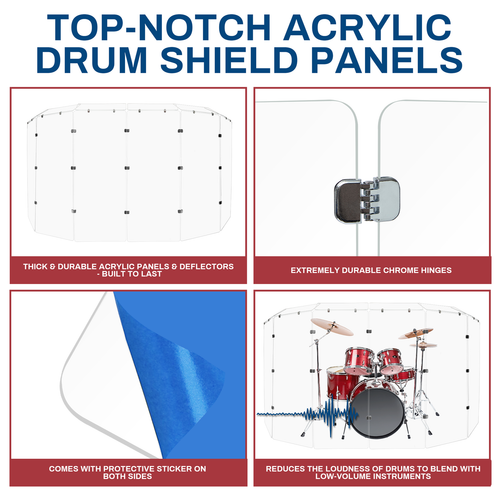 TOP-NOTCH ACRYLIC DRUM SHIELD PANELS

THICK & DURABLE ACRYLIC PANELS & DEFLECTORS - BUILT TO LAST

EXTREMELY DURABLE CHROME HINGES

COMES WITH PROTECTIVE STICKER ON BOTH SIDES

REDUCES THE LOUDNESS OF DRUMS TO BLEND WITH LOW-VOLUME INSTRUMENTS