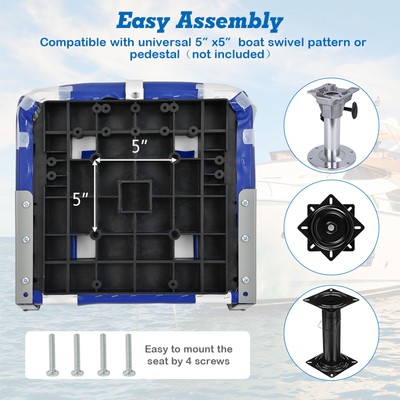 Easy Assembly

Compatible with universal 5″ x5″ boat swivel pattern or pedestal（not included）

5″

5″

Easy to mount the seat by 4 screws