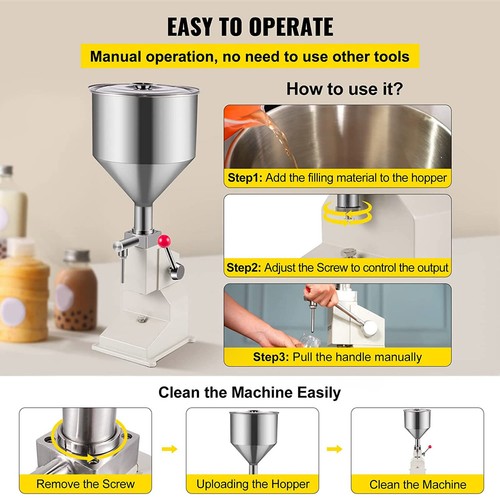 EASY TO OPERATE

Manual operation, no need to use other tools

How to use it?

Step1: Add the filling material to the hopper

Step2: Adjust the Screw to control the output

Step3: Pull the handle manually

Clean the Machine Easily

Remove the Screw

Uploading the Hopper

Clean the Machine