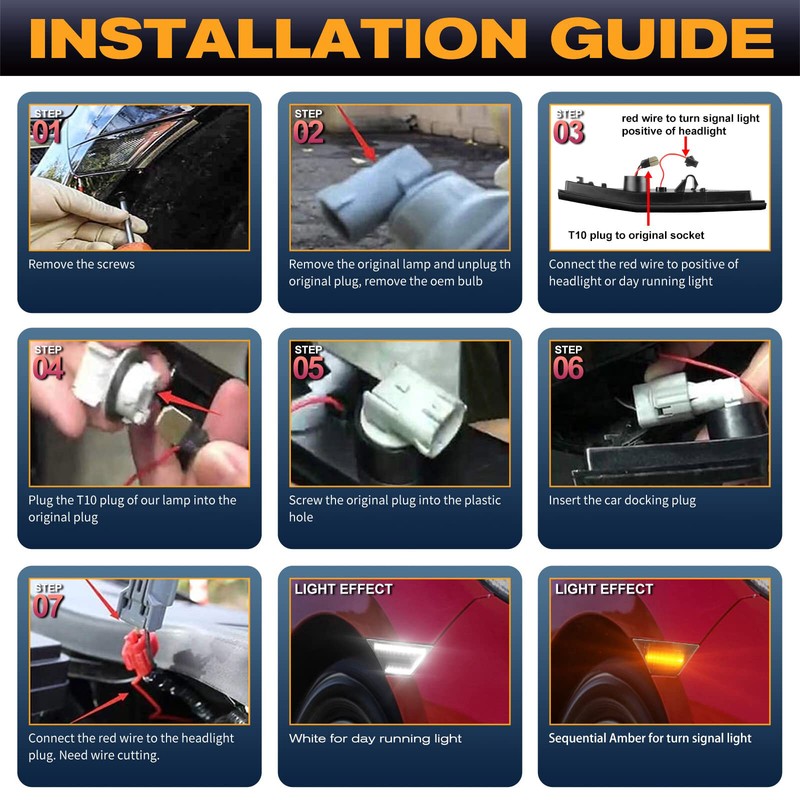 INSTALLATION GUIDE

STEP 01

Remove the screws

STEP 02

Remove the original lamp and unplug th original plug, remove the oem bulb

STEP 03

red wire to turn signal light positive of headlight

T10 plug to original socket

Connect the red wire to positive of headlight or day running light

STEP 04

Plug the T10 plug of our lamp into the original plug

STEP 05

Screw the original plug into the plastic hole

STEP 06

Insert the car docking plug

STEP 07

Connect the red wire to the headlight plug. Need wire cutting.

LIGHT EFFECT

White for day running light

LIGHT EFFECT

Sequential Amber for turn signal light