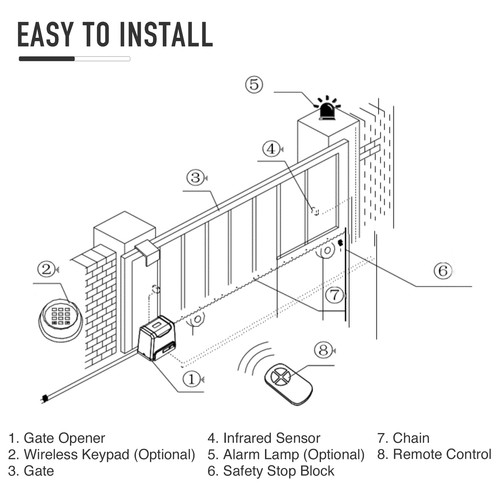 EASY TO INSTALL

5

4

3

2

6

7

8

1

1. Gate Opener
2. Wireless Keypad (Optional)
3. Gate

4. Infrared Sensor
5. Alarm Lamp (Optional)
6. Safety Stop Block

7. Chain
8. Remote Control