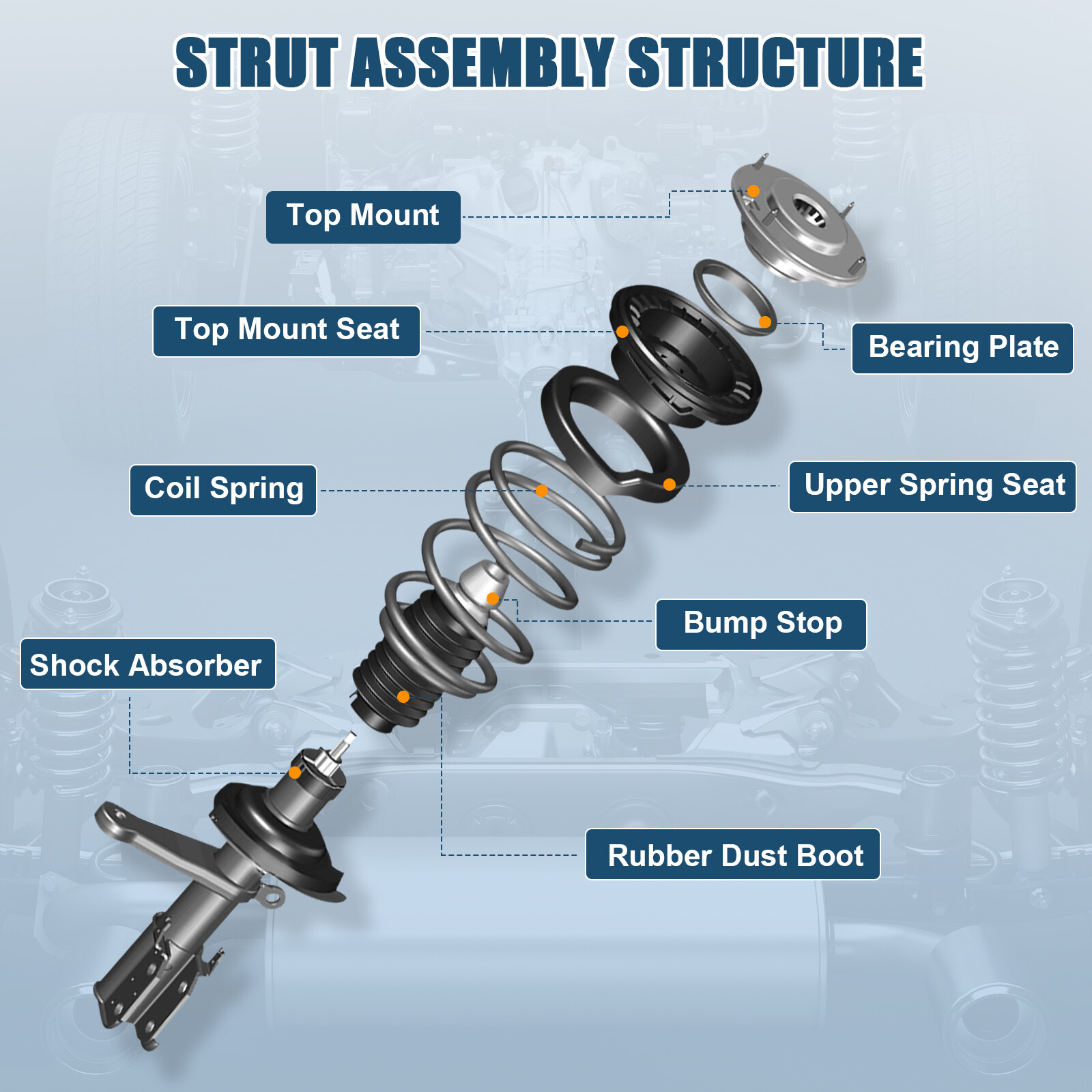 STRUT ASSEMBLY STRUCTURE

Top Mount

Top Mount Seat

Bearing Plate

Coil Spring

Upper Spring Seat

Bump Stop

Shock Absorber

Rubber Dust Boot