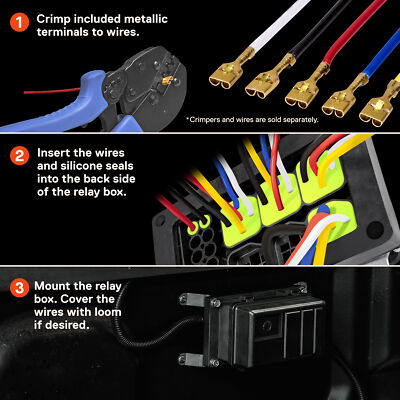 1 Crimp included metallic terminals to wires.

*Crimpers and wires are sold separately.

2 Insert the wires and silicone seals into the back side of the relay box.

3 Mount the relay box. Cover the wires with loom if desired.