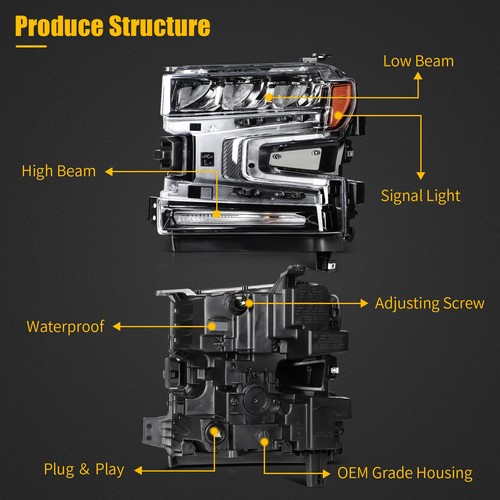 Produce Structure

Low Beam

High Beam

Signal Light

Adjusting Screw

Waterproof

Plug & Play

OEM Grade Housing