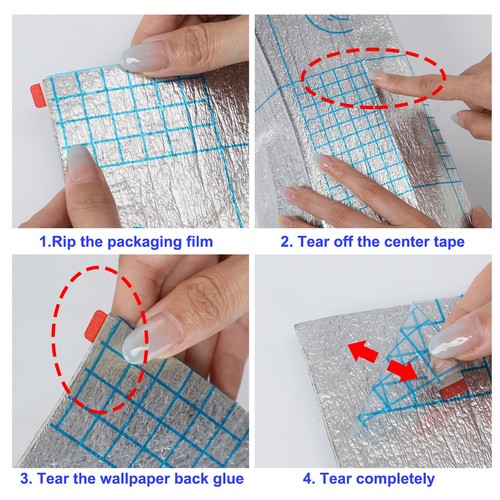 1.Rip the packaging film

2. Tear off the center tape

3. Tear the wallpaper back glue

4. Tear completely