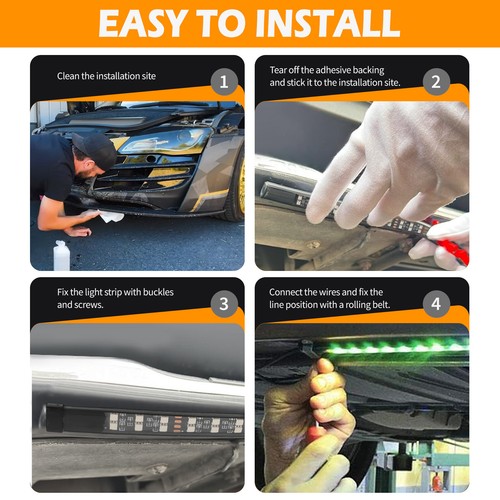 EASY TO INSTALL

Clean the installation site

1

Tear off the adhesive backing and stick it to the installation site.

2

Fix the light strip with buckles and screws.

3

Connect the wires and fix the line position with a rolling belt.

4