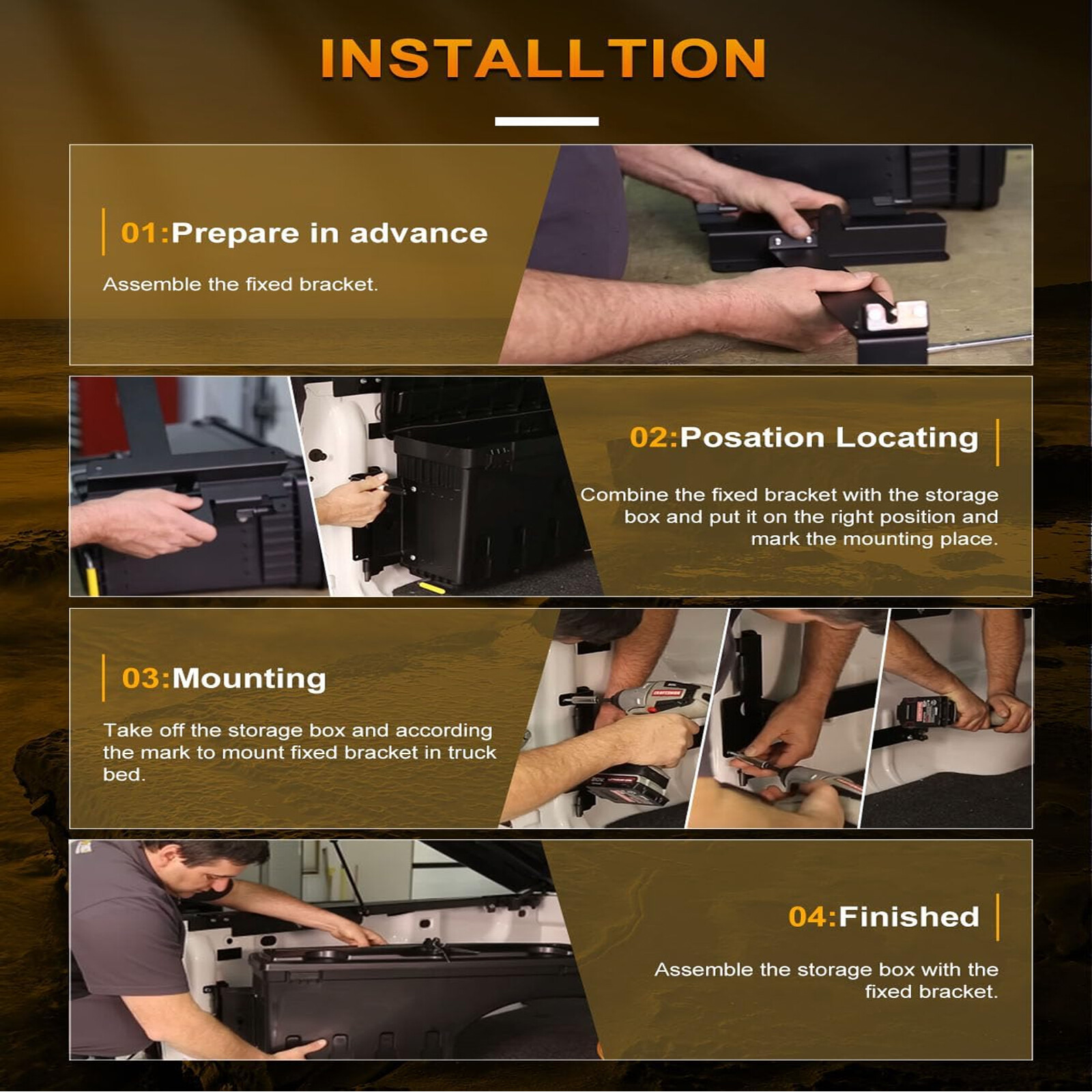 INSTALLTION

01:Prepare in advance

Assemble the fixed bracket.

02:Posation Locating

Combine the fixed bracket with the storage box and put it on the right position and mark the mounting place.

03:Mounting

Take off the storage box and according the mark to mount fixed bracket in truck bed.

04:Finished

Assemble the storage box with the fixed bracket.