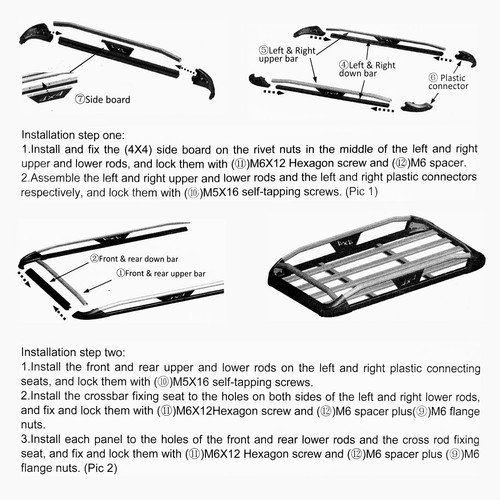 ⑦Side board

⑤Left & Right upper bar

④Left & Right down bar

⑥ Plastic connector

Installation step one:
1.Install and fix the (4X4) side board on the rivet nuts in the middle of the left and right upper and lower rods, and lock them with (⑪)M6X12 Hexagon screw and (⑫)M6 spacer.
2.Assemble the left and right upper and lower rods and the left and right plastic connectors respectively, and lock them with (⑩)M5X16 self-tapping screws. (Pic 1)

②Front & rear down bar

①Front & rear upper bar

Installation step two:
1.Install the front and rear upper and lower rods on the left and right plastic connecting seats, and lock them with (⑩)M5X16 self-tapping screws.
2.Install the crossbar fixing seat to the holes on both sides of the left and right lower rods, and fix and lock them with (⑪)M6X12Hexagon screw and (⑫)M6 spacer plus(⑨)M6 flange nuts.
3.Install each panel to the holes of the front and rear lower rods and the cross rod fixing seat, and fix and lock them with (⑪)M6X12 Hexagon screw and (⑫)M6 spacer plus (⑨)M6 flange nuts. (Pic 2)