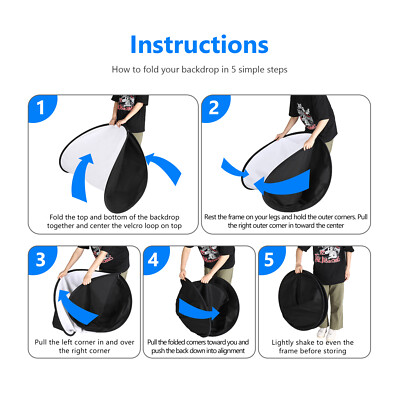 Instructions

How to fold your backdrop in 5 simple steps

1

Fold the top and bottom of the backdrop together and center the velcro loop on top

2

Rest the frame on your legs and hold the outer corners. Pull the right outer corner in toward the center

3

Pull the left corner in and over the right corner

4

Pull the folded corners toward you and push the back down into alignment

5

Lightly shake to even the frame before storing