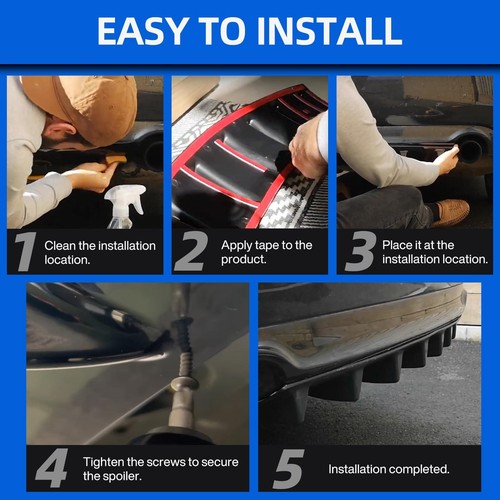 EASY TO INSTALL

1 Clean the installation location.

2 Apply tape to the product.

3 Place it at the installation location.

4 Tighten the screws to secure the spoiler.

5 Installation completed.