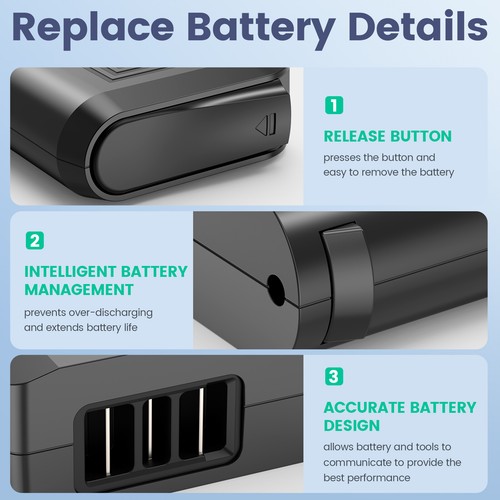 Replace Battery Details

1

RELEASE BUTTON

presses the button and easy to remove the battery

2

INTELLIGENT BATTERY MANAGEMENT

prevents over-discharging and extends battery life

3

ACCURATE BATTERY DESIGN

allows battery and tools to communicate to provide the best performance