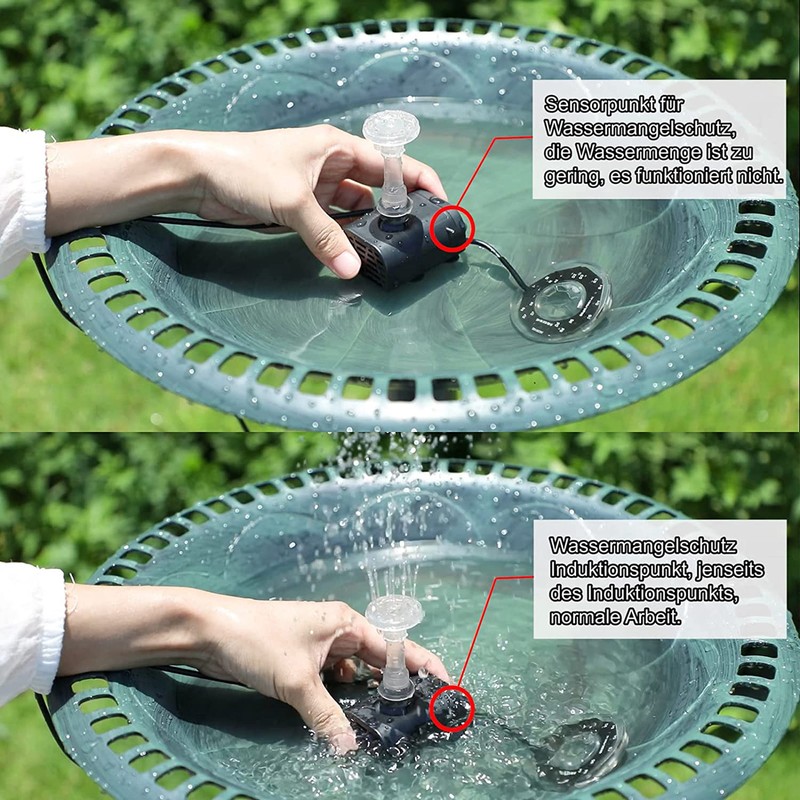 Sensorpunkt für Wassermangelschutz, die Wassermenge ist zu gering, es funktioniert nicht.

Wassermangelschutz Induktionspunkt, jenseits des Induktionspunkts, normale Arbeit.