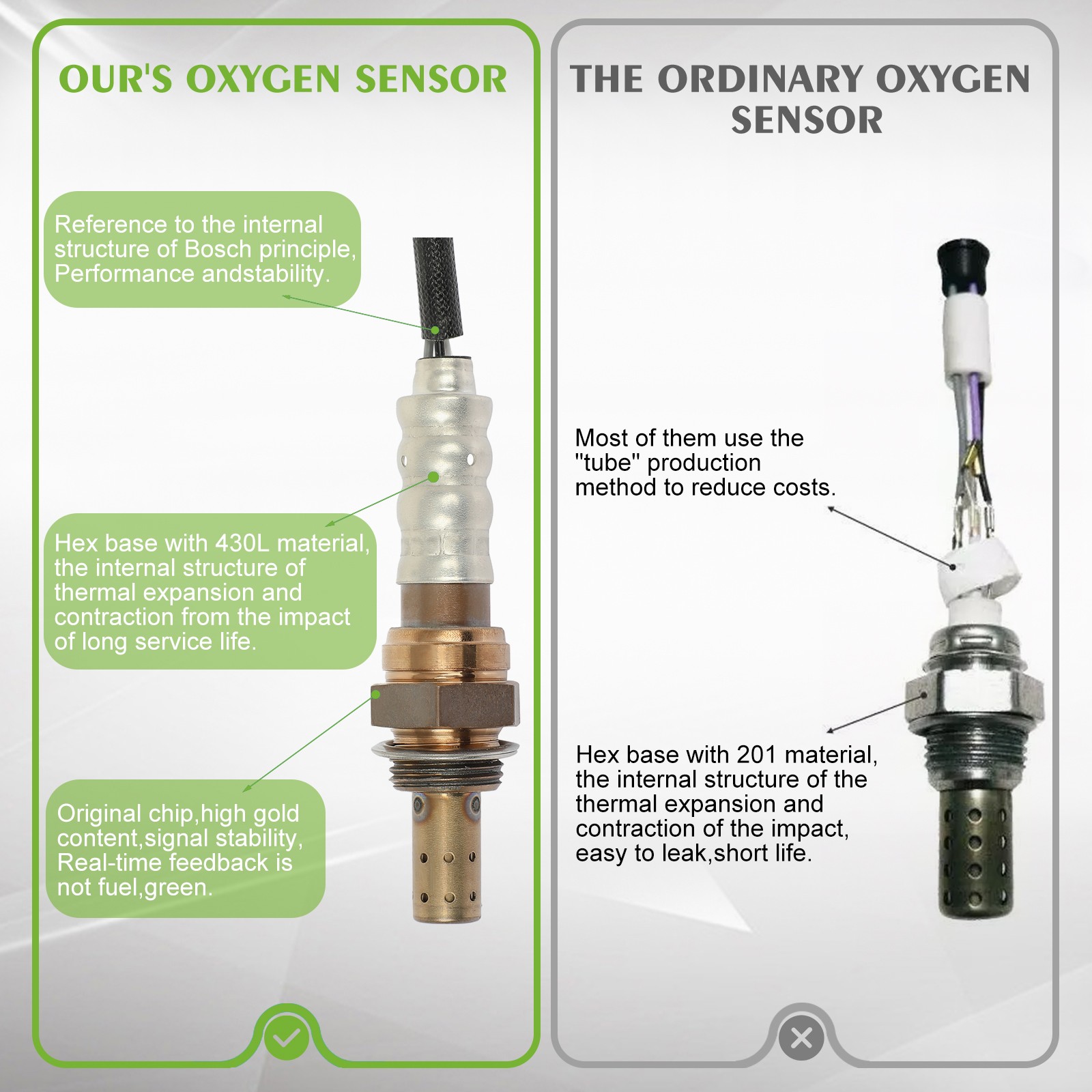 OUR'S OXYGEN SENSOR

Reference to the internal structure of Bosch principle, Performance andstability.

Hex base with 430L material, the internal structure of thermal expansion and contraction from the impact of long service life.

Original chip,high gold content,signal stability, Real-time feedback is not fuel,green.

THE ORDINARY OXYGEN SENSOR

Most of them use the "tube" production method to reduce costs.

Hex base with 201 material, the internal structure of the thermal expansion and contraction of the impact, easy to leak,short life.