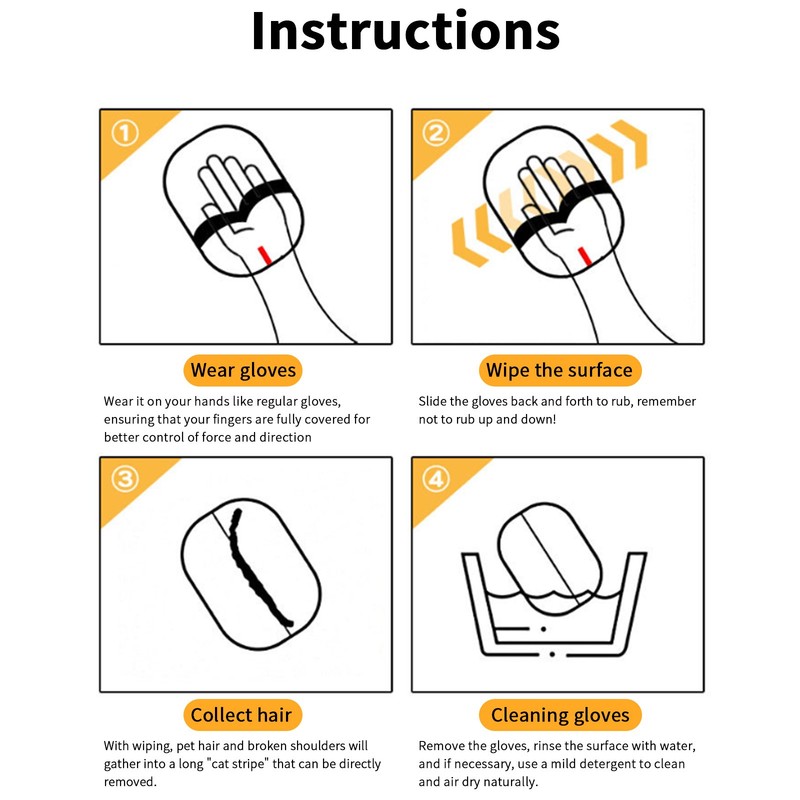 Instructions

①

Wear gloves

Wear it on your hands like regular gloves, ensuring that your fingers are fully covered for better control of force and direction

②

Wipe the surface

Slide the gloves back and forth to rub, remember not to rub up and down!

③

Collect hair

With wiping, pet hair and broken shoulders will gather into a long "cat stripe" that can be directly removed.

④

Cleaning gloves

Remove the gloves, rinse the surface with water, and if necessary, use a mild detergent to clean and air dry naturally.