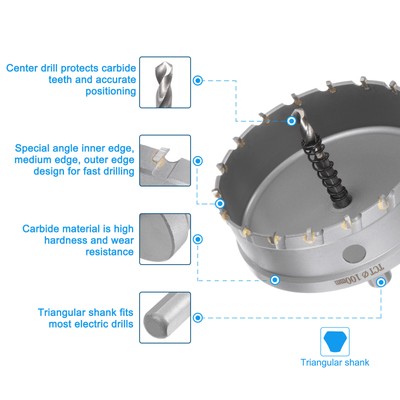 Center drill protects carbide teeth and accurate positioning

Special angle inner edge, medium edge, outer edge design for fast drilling

Carbide material is high hardness and wear resistance

Triangular shank fits most electric drills

TCT ⌀ 100mm

Triangular shank