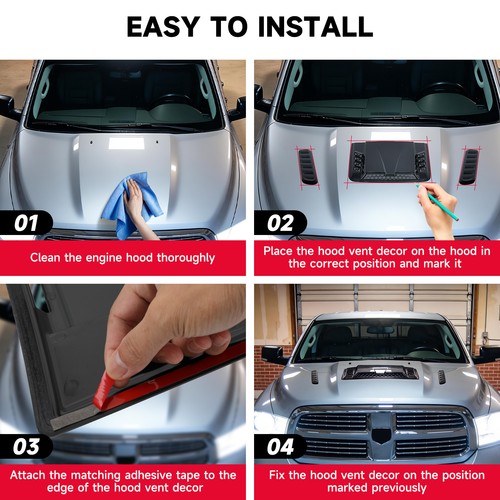 EASY TO INSTALL

01

Clean the engine hood thoroughly

02

Place the hood vent decor on the hood in the correct position and mark it

03

Attach the matching adhesive tape to the edge of the hood vent decor

04

Fix the hood vent decor on the position marked previously