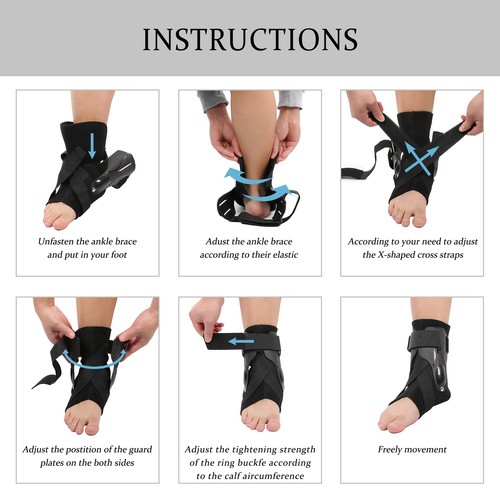 INSTRUCTIONS

Unfasten the ankle brace and put in your foot

Adust the ankle brace according to their elastic

According to your need to adjust the X-shaped cross straps

Adjust the postition of the guard plates on the both sides

Adjust the tightening strength of the ring buckfe according to the calf aircumference

Freely movement