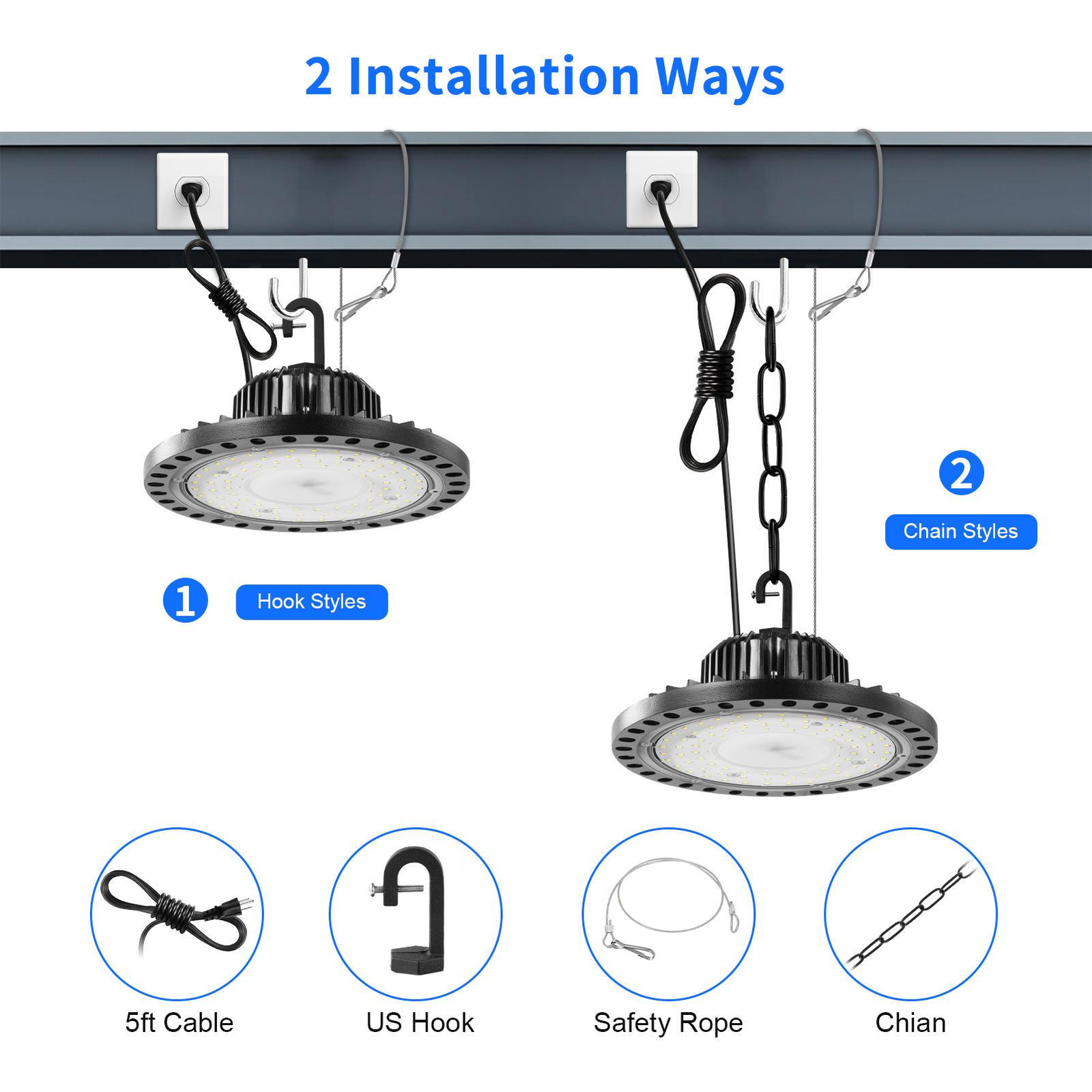 2 Installation Ways

2

Chain Styles

1

Hook Styles

5ft Cable

US Hook

Safety Rope

Chian