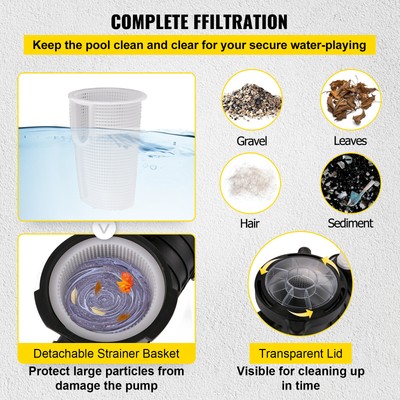 COMPLETE FFILTRATION

Keep the pool clean and clear for your secure water-playing

Gravel

Leaves

Hair

Sediment

Detachable Strainer Basket

Protect large particles from damage the pump

Transparent Lid

Visible for cleaning up in time