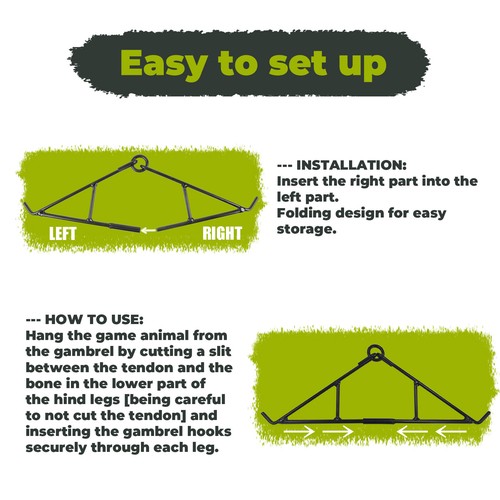 Easy to set up

LEFT

RIGHT

--- INSTALLATION:
Insert the right part into the left part.
Folding design for easy storage.

--- HOW TO USE:
Hang the game animal from the gambrel by cutting a slit between the tendon and the bone in the lower part of the hind legs [being careful to not cut the tendon] and inserting the gambrel hooks securely through each leg.