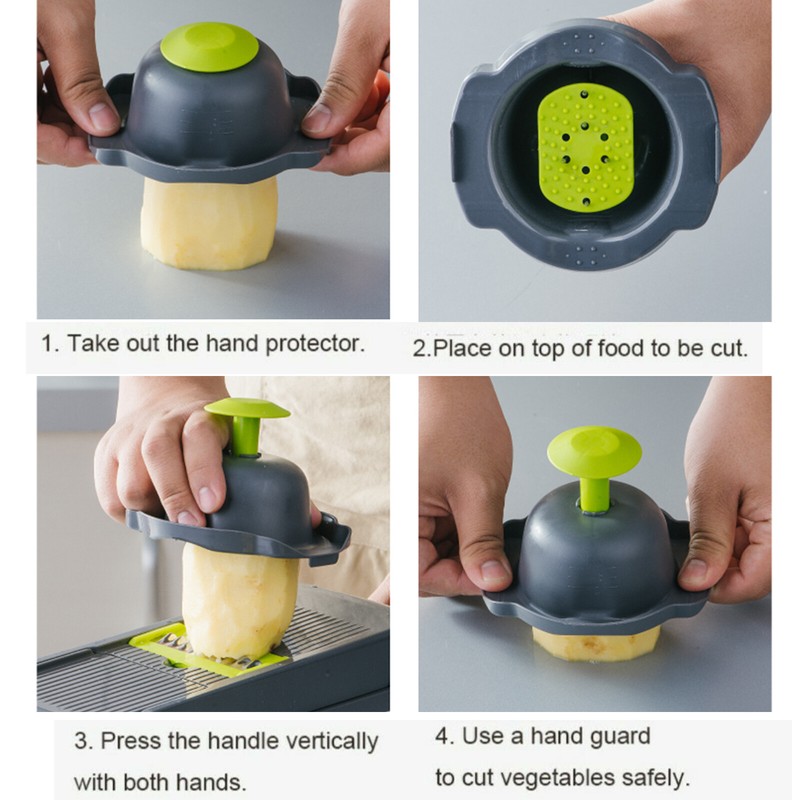 1. Take out the hand protector.

2.Place on top of food to be cut.

3. Press the handle vertically with both hands.

4. Use a hand guard to cut vegetables safely.