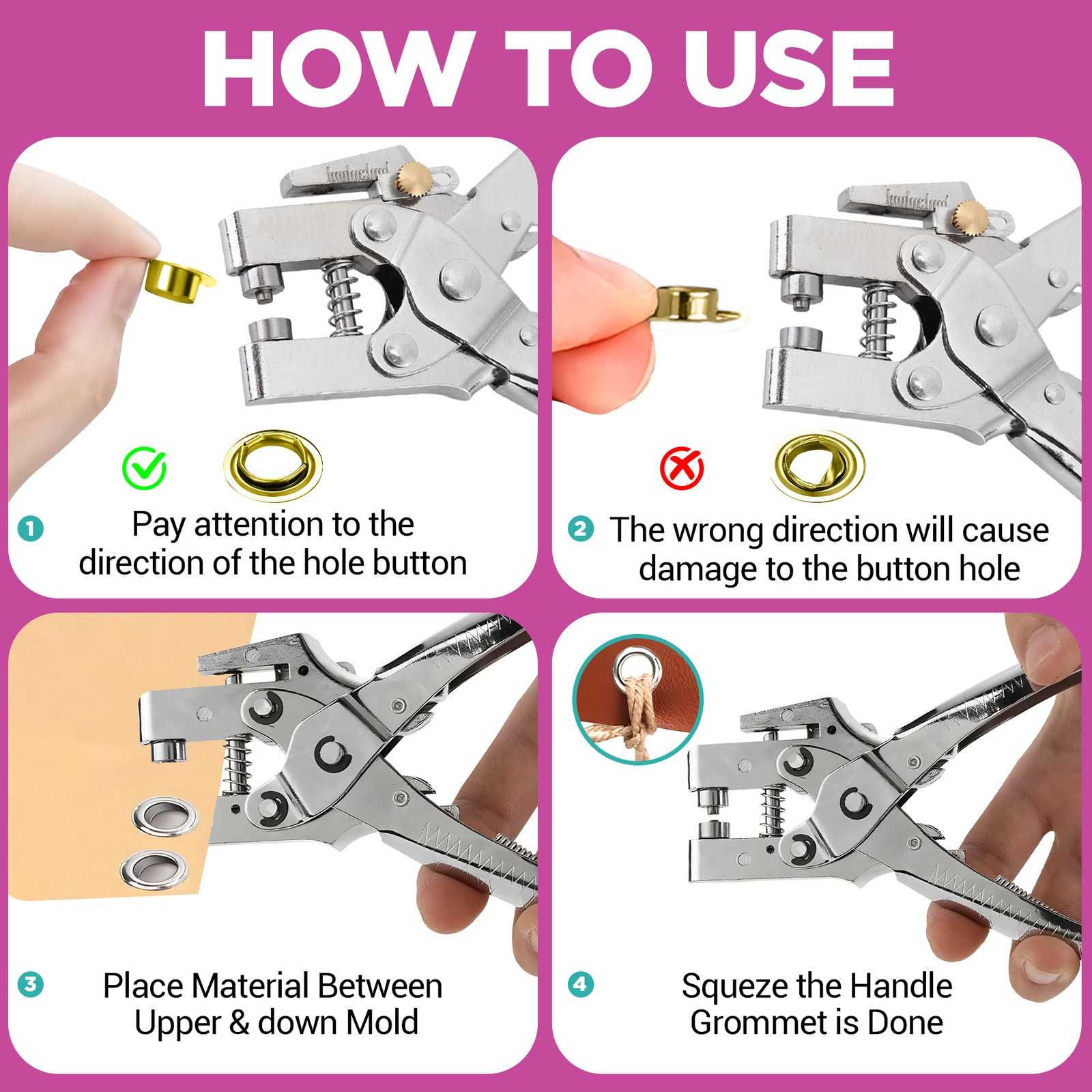 HOW TO USE

1 Pay attention to the direction of the hole button

2 The wrong direction will cause damage to the button hole

3 Place Material Between Upper & down Mold

4 Squeze the Handle Grommet is Done