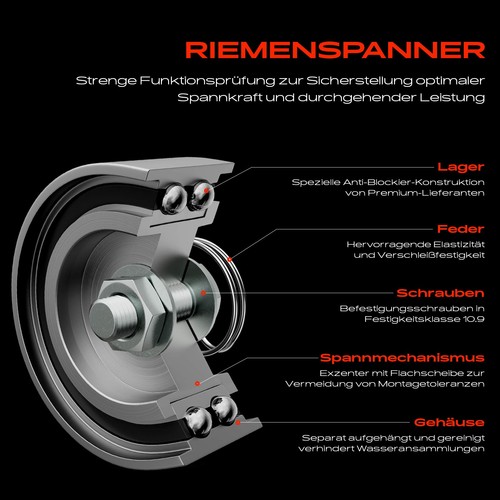 RIEMENSPANNER

Strenge Funktionsprüfung zur Sicherstellung optimaler Spannkraft und durchgehender Leistung

Lager

Spezielle Anti-Blockier-Konstruktion von Premium-Lieferanten

Feder

Hervorragende Elastizität und Verschleißfestigkeit

Schrauben

Befestigungsschrauben in Festigkeitsklasse 10.9

Spannmechanismus

Exzenter mit Flachscheibe zur Vermeidung von Montagetoleranzen

Gehäuse

Separat aufgehängt und gereinigt verhindert Wasseransammlungen