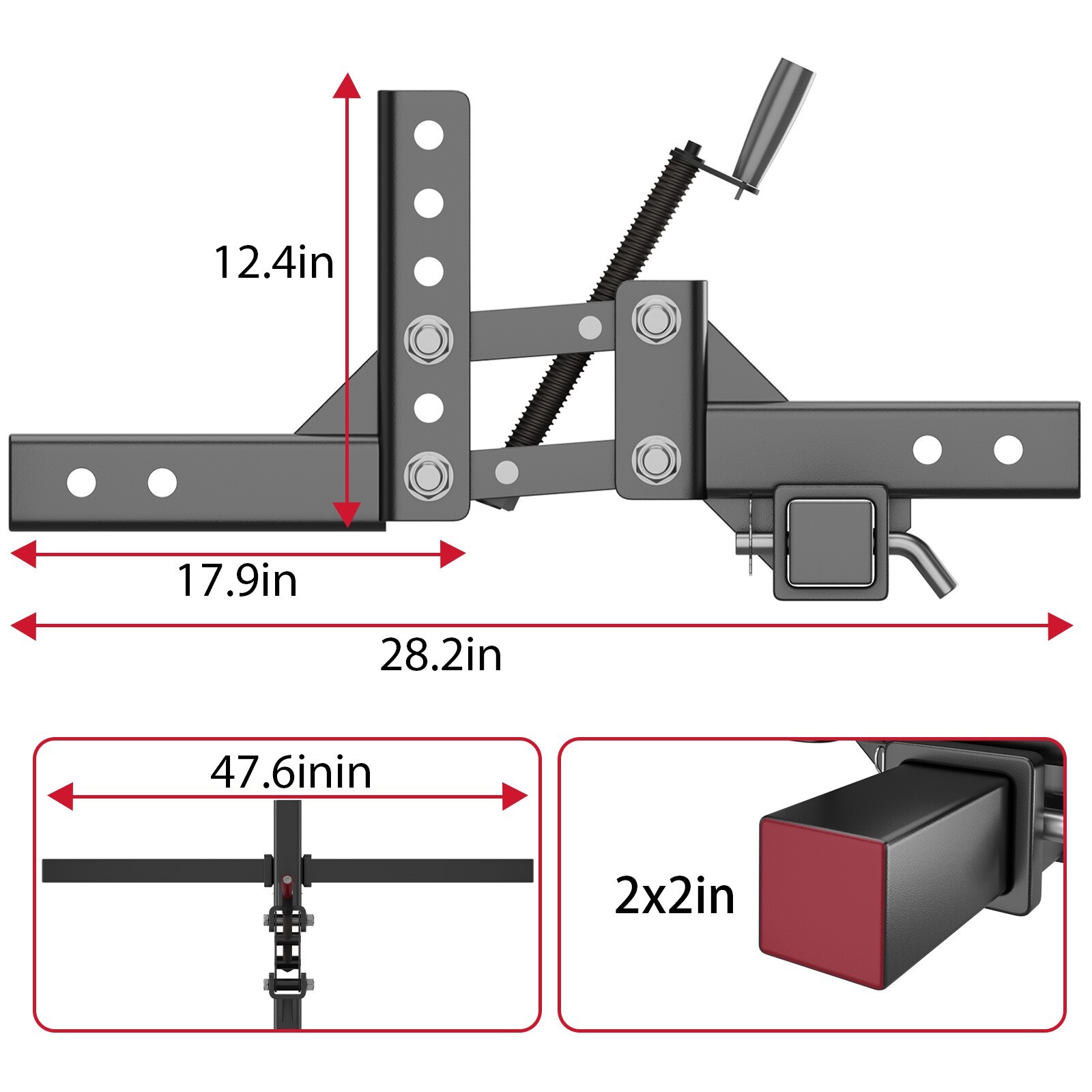 12.4in

17.9in

28.2in

47.6inin

2x2in