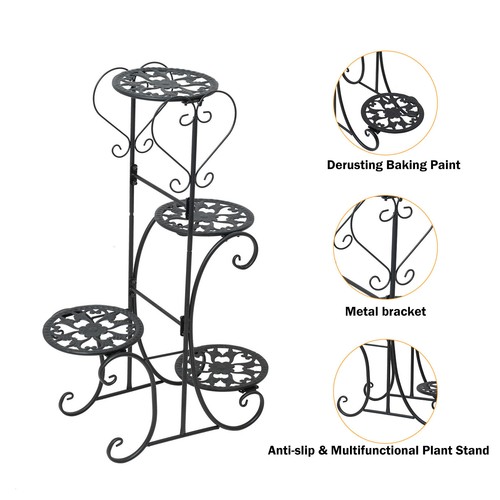 Derusting Baking Paint

Metal bracket

Anti-slip & Multifunctional Plant Stand