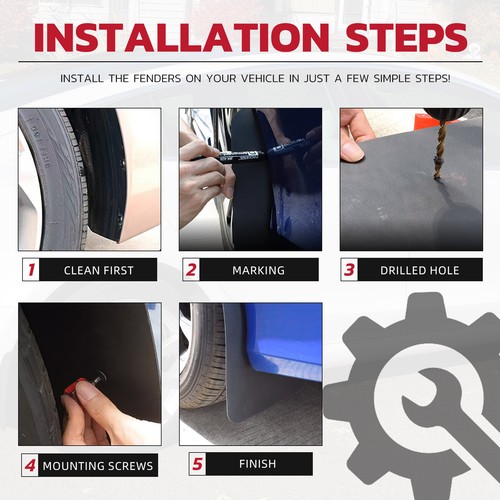 INSTALLATION STEPS

INSTALL THE FENDERS ON YOUR VEHICLE IN JUST A FEW SIMPLE STEPS!

1 CLEAN FIRST

2 MARKING

3 DRILLED HOLE

4 MOUNTING SCREWS

5 FINISH