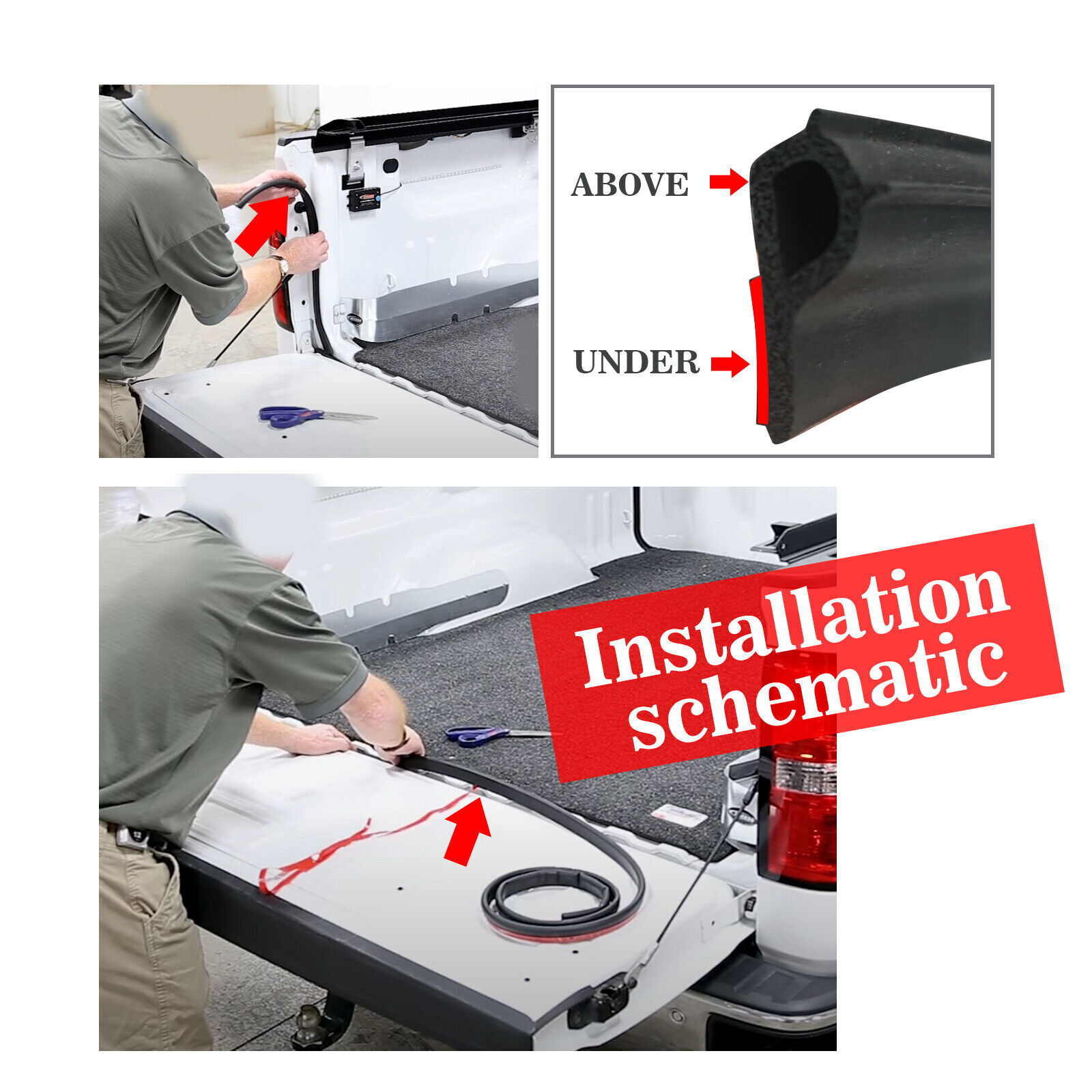 ABOVE

UNDER

Installation schematic