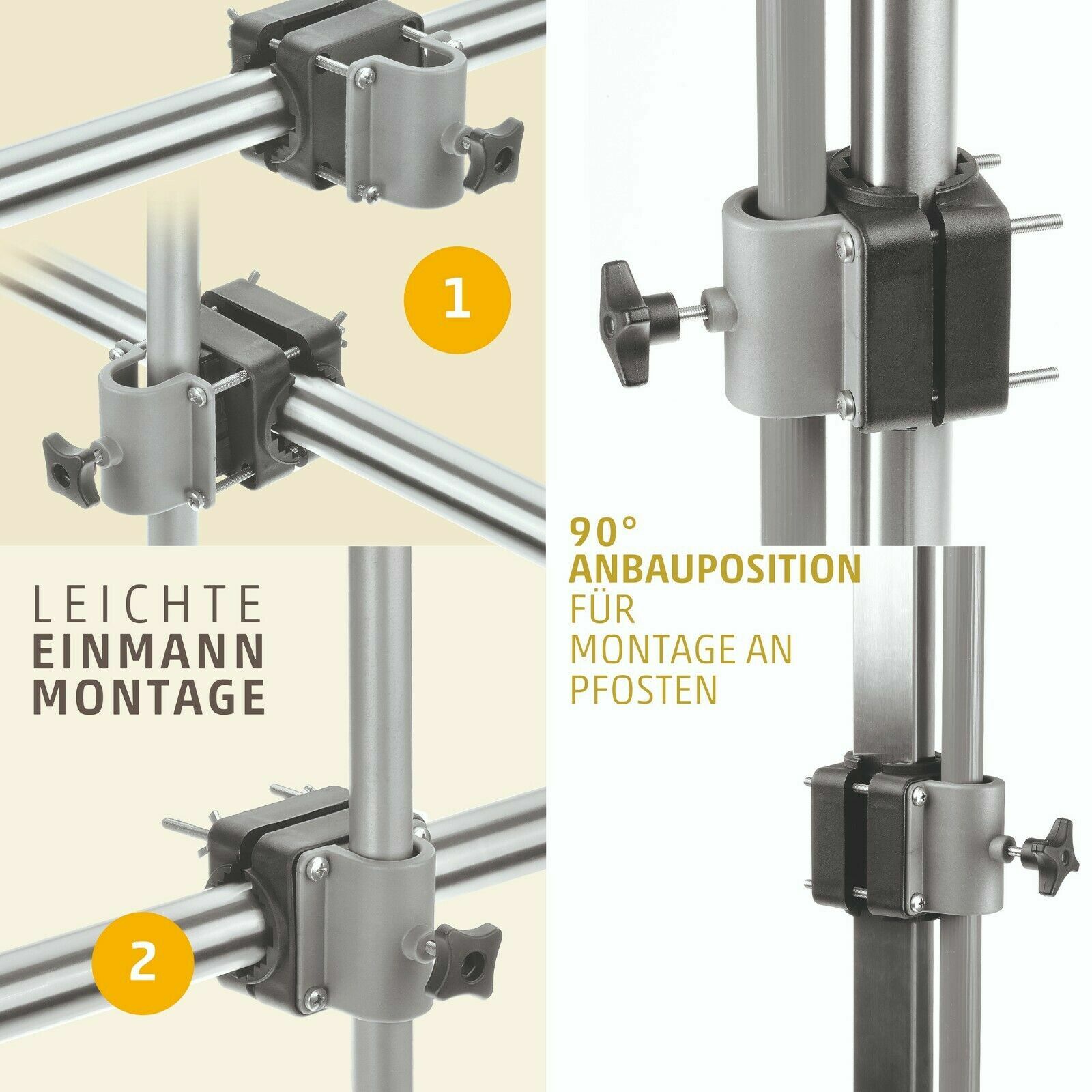 1

LEICHTE
EINMANN
MONTAGE

2

90°
ANBAUPOSITION
FÜR
MONTAGE AN
PFOSTEN