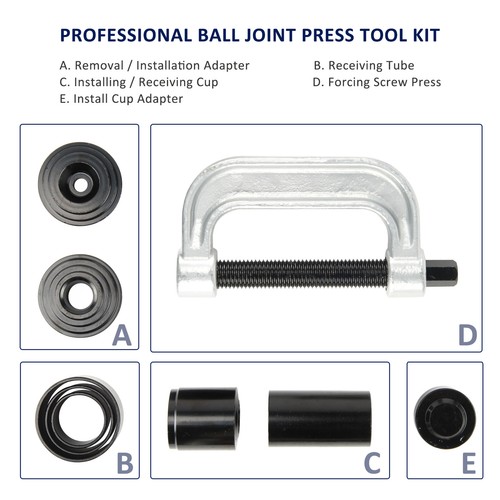 PROFESSIONAL BALL JOINT PRESS TOOL KIT

A. Removal / Installation Adapter
C. Installing / Receiving Cup
E. Install Cup Adapter

B. Receiving Tube
D. Forcing Screw Press

A

D

B

C

E