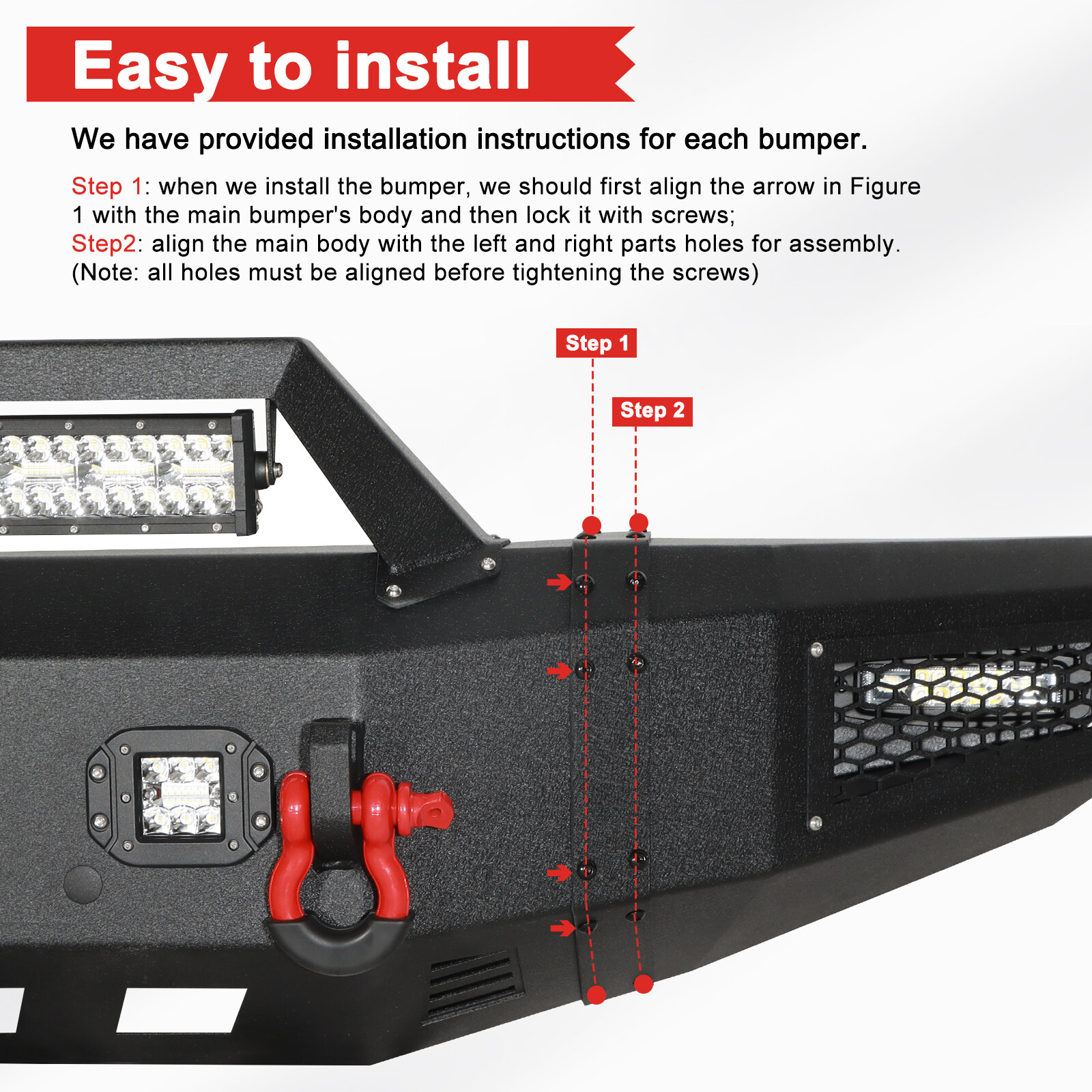 Easy to install

We have provided installation instructions for each bumper.

Step 1: when we install the bumper, we should first align the arrow in Figure 1 with the main bumper's body and then lock it with screws;
Step2: align the main body with the left and right parts holes for assembly.
(Note: all holes must be aligned before tightening the screws)

Step 1

Step 2