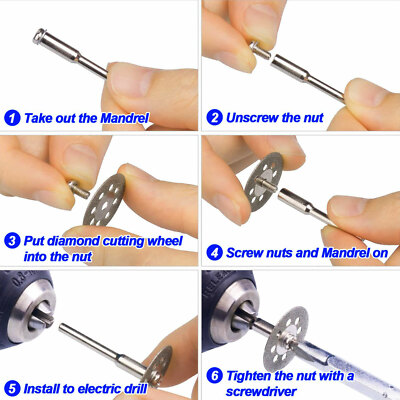 1 Take out the Mandrel

2 Unscrew the nut

3 Put diamond cutting wheel into the nut

4 Screw nuts and Mandrel on

5 Install to electric drill

6 Tighten the nut with a screwdriver