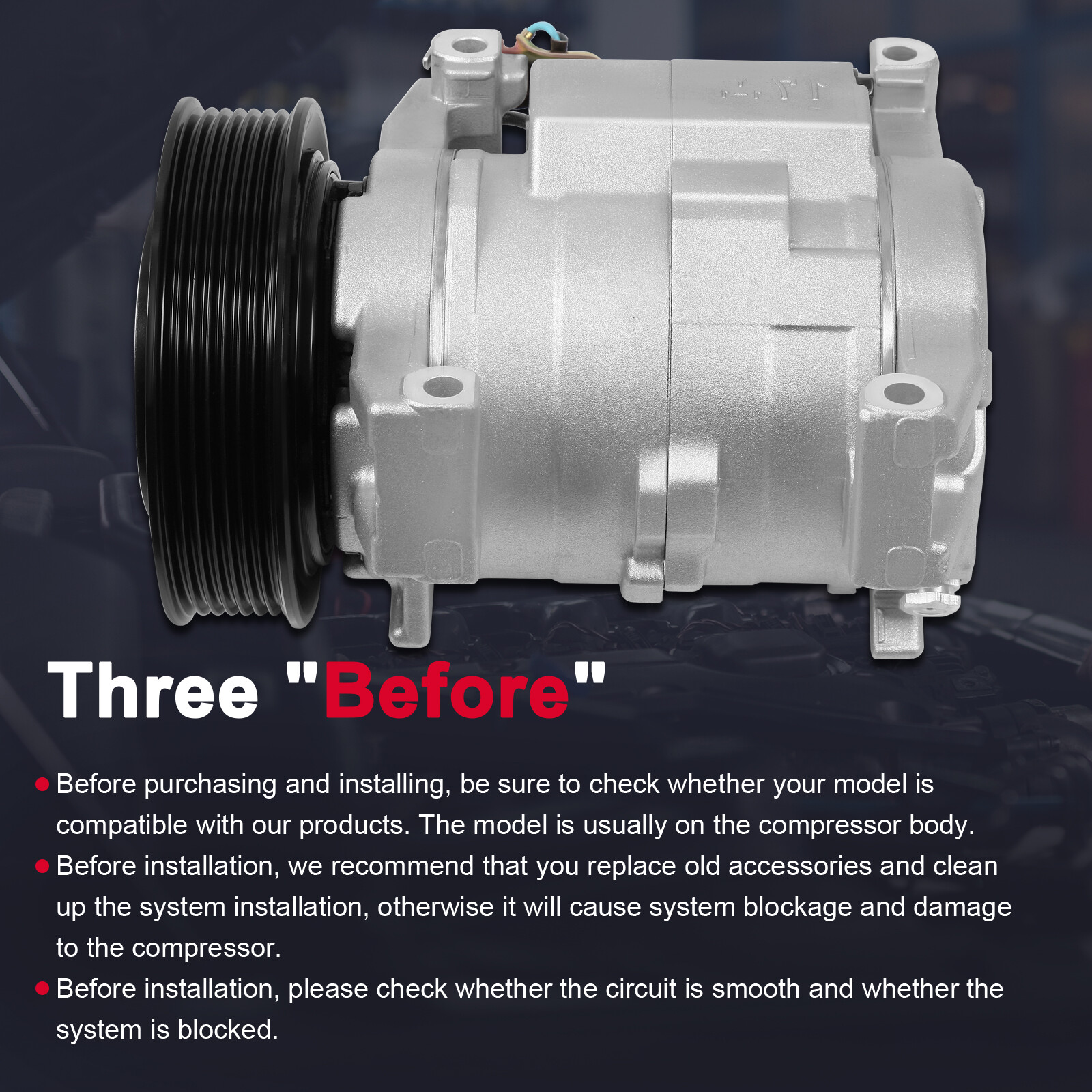 Three "Before"

● Before purchasing and installing, be sure to check whether your model is compatible with our products. The model is usually on the compressor body.

● Before installation, we recommend that you replace old accessories and clean up the system installation, otherwise it will cause system blockage and damage to the compressor.

● Before installation, please check whether the circuit is smooth and whether the system is blocked.