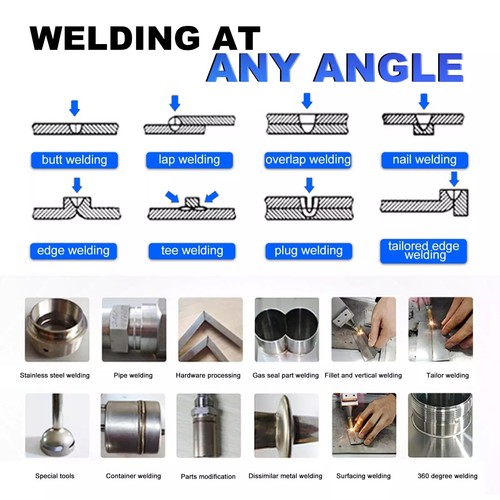 WELDING AT
ANY ANGLE

butt welding
lap welding
overlap welding
nail welding

edge welding
tee welding
plug welding
tailored edge welding

Stainless steel welding
Pipe welding
Hardware processing
Gas seal part welding
Fillet and vertical welding
Tailor welding

Special tools
Container welding
Parts modification
Dissimilar metal welding
Surfacing welding
360 degree welding