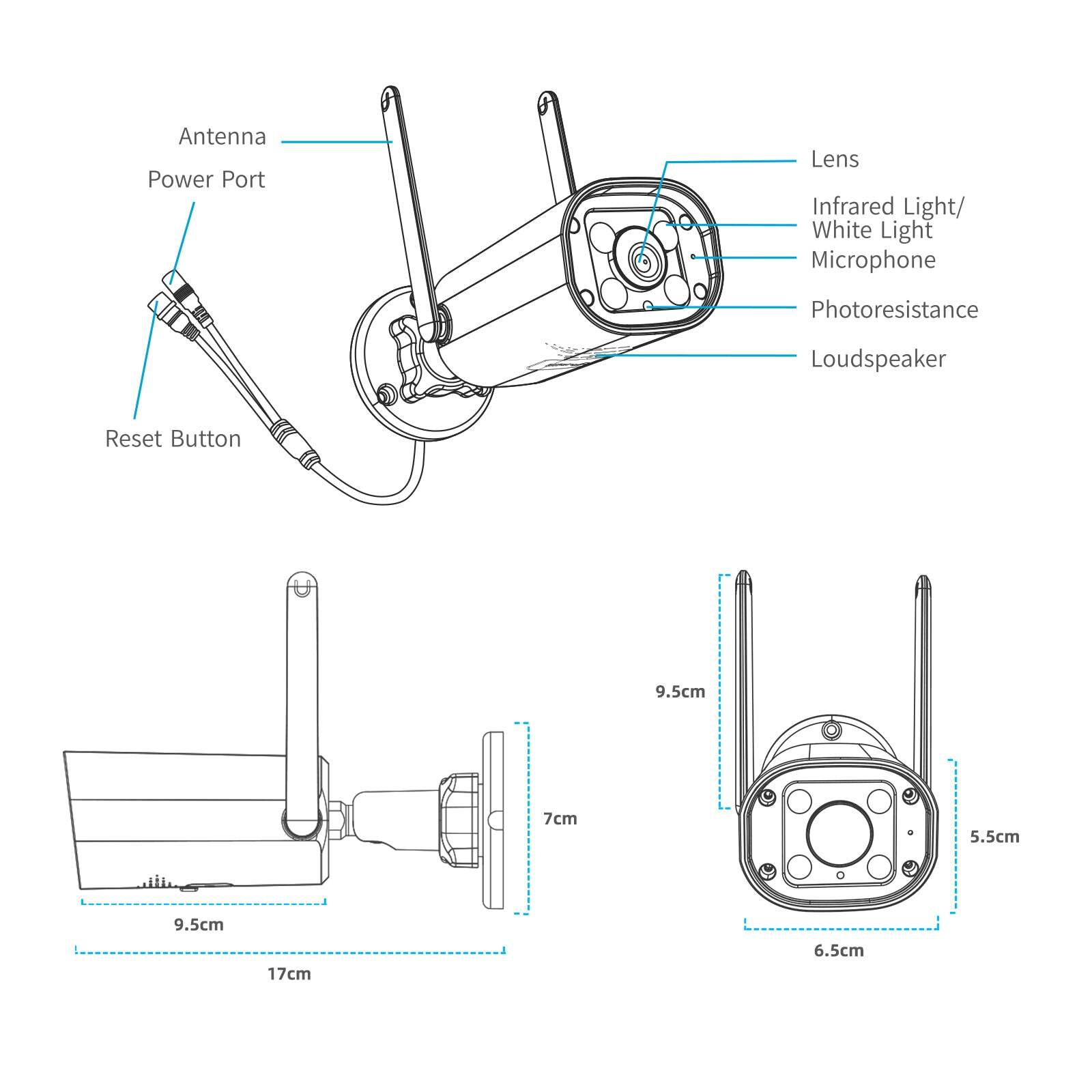 Antenna

Power Port

Reset Button

Lens

Infrared Light/
White Light

Microphone

Photoresistance

Loudspeaker

9.5cm

17cm

7cm

9.5cm

5.5cm

6.5cm